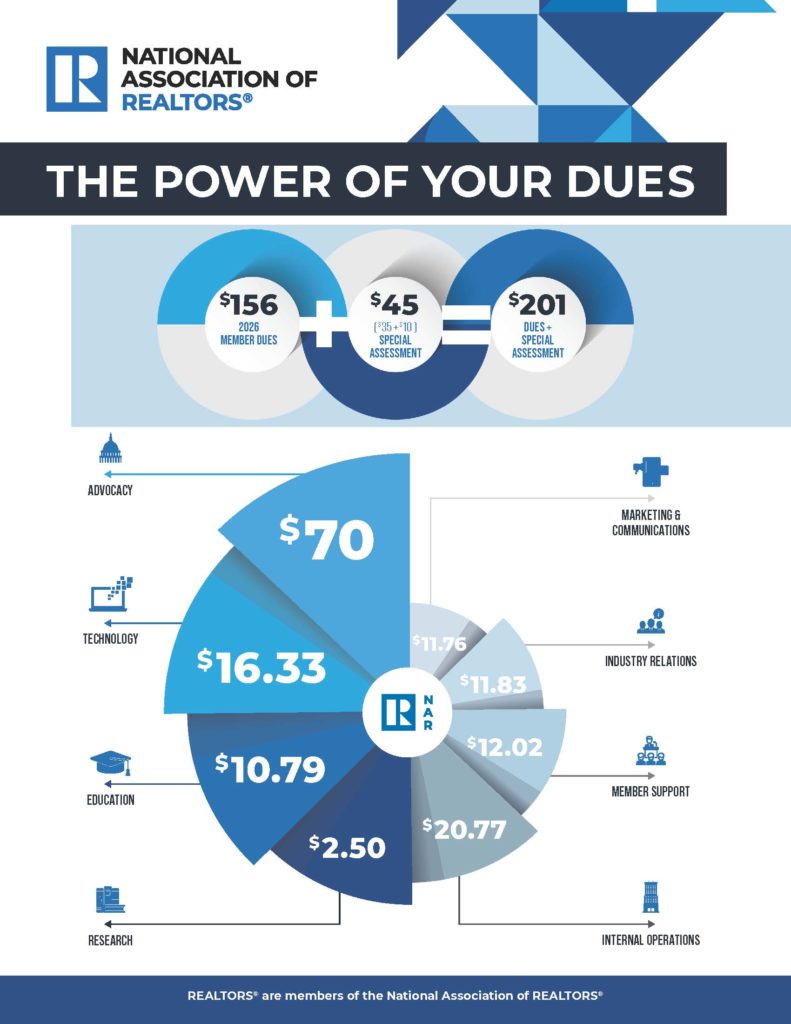 NATIONAL ASSOCIATION OF REALTORS®

THE POWER OF YOUR DUES

$156
2026 MEMBER DUES

+

$45
($35+$10)
SPECIAL ASSESSMENT

=

$201
DUES + SPECIAL ASSESSMENT

ADVOCACY

$70

TECHNOLOGY

$16.33

EDUCATION

$10.79

RESEARCH

$2.50

MARKETING & COMMUNICATIONS

$11.76

INDUSTRY RELATIONS

$11.83

MEMBER SUPPORT

$12.02

INTERNAL OPERATIONS

$20.77

NAR

REALTORS® are members of the National Association of REALTORS®